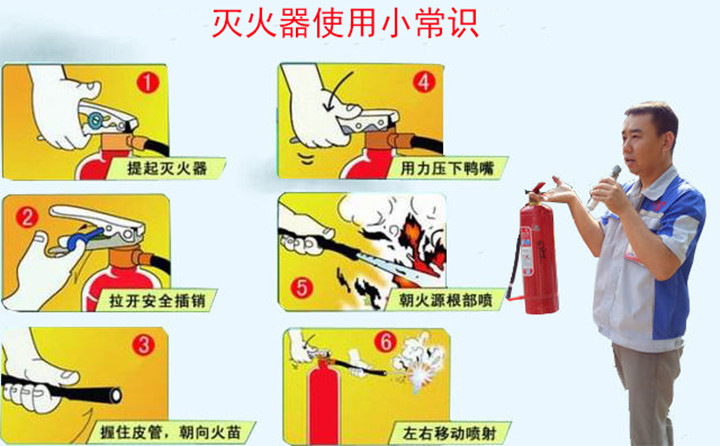 灭火器使用小常识

1
提起灭火器

2
拉开安全插销

3
握住皮管，朝向火苗

4
用力压下鸭嘴

5
朝火源根部喷

6
左右移动喷射